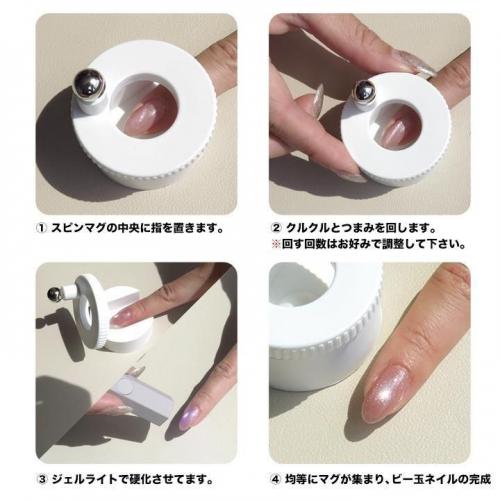 ① スピンマグの中央に指を置きます。

② クルクルとつまみを回します。
※回す回数はお好みで調整して下さい。

③ ジェルライトで硬化させてます。

④ 均等にマグが集まり、ビー玉ネイルの完成